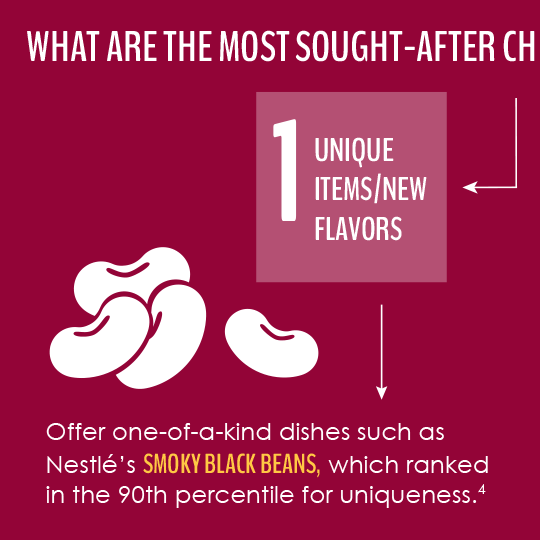 WHAT ARE THE MOST SOUGHT-AFTER CH

1 UNIQUE ITEMS/NEW FLAVORS

Offer one-of-a-kind dishes such as Nestlé's SMOKY BLACK BEANS, which ranked in the 90th percentile for uniqueness.$^4$