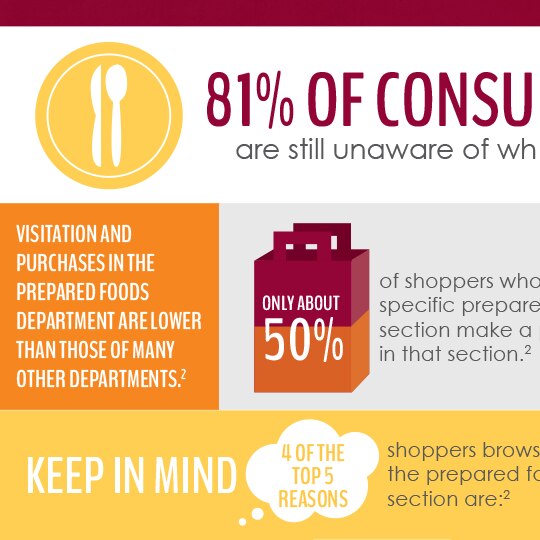 81% OF CONSU

are still unaware of wh

VISITATION AND PURCHASES IN THE PREPARED FOODS DEPARTMENT ARE LOWER THAN THOSE OF MANY OTHER DEPARTMENTS.$^2$

ONLY ABOUT 50%

of shoppers who specific prepare section make a in that section.$^2$

KEEP IN MIND

4 OF THE TOP 5 REASONS

shoppers brows the prepared fo section are:$^2$