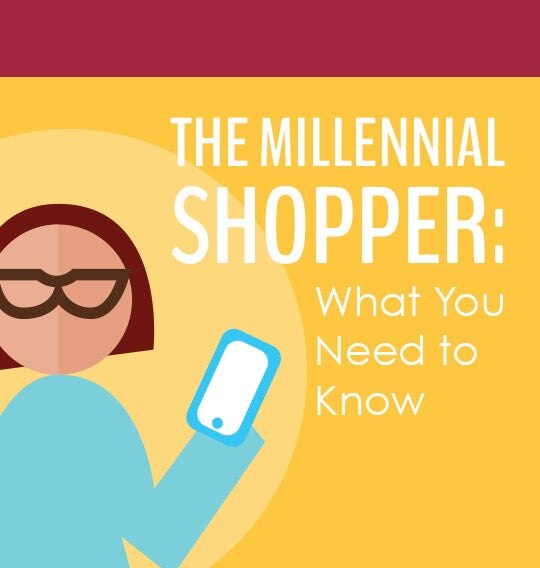 THE MILLENNIAL SHOPPER:

What You Need to Know