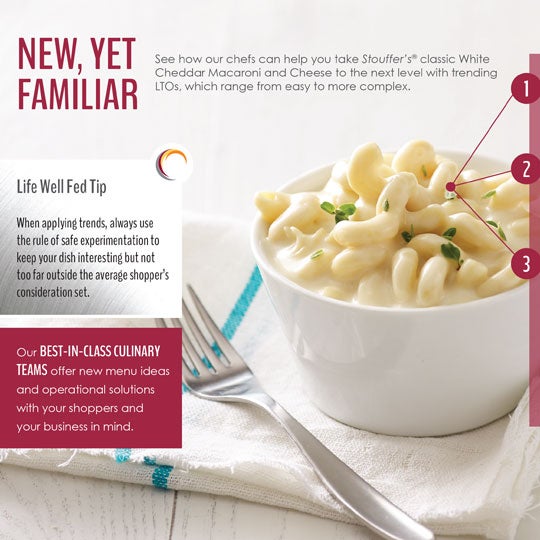 NEW, YET FAMILIAR

See how our chefs can help you take Stouffer's® classic White Cheddar Macaroni and Cheese to the next level with trending LTOs, which range from easy to more complex.

1

2

3

Life Well Fed Tip

When applying trends, always use the rule of safe experimentation to keep your dish interesting but not too far outside the average shopper's consideration set.

Our BEST-IN-CLASS CULINARY TEAMS offer new menu ideas and operational solutions with your shoppers and your business in mind.