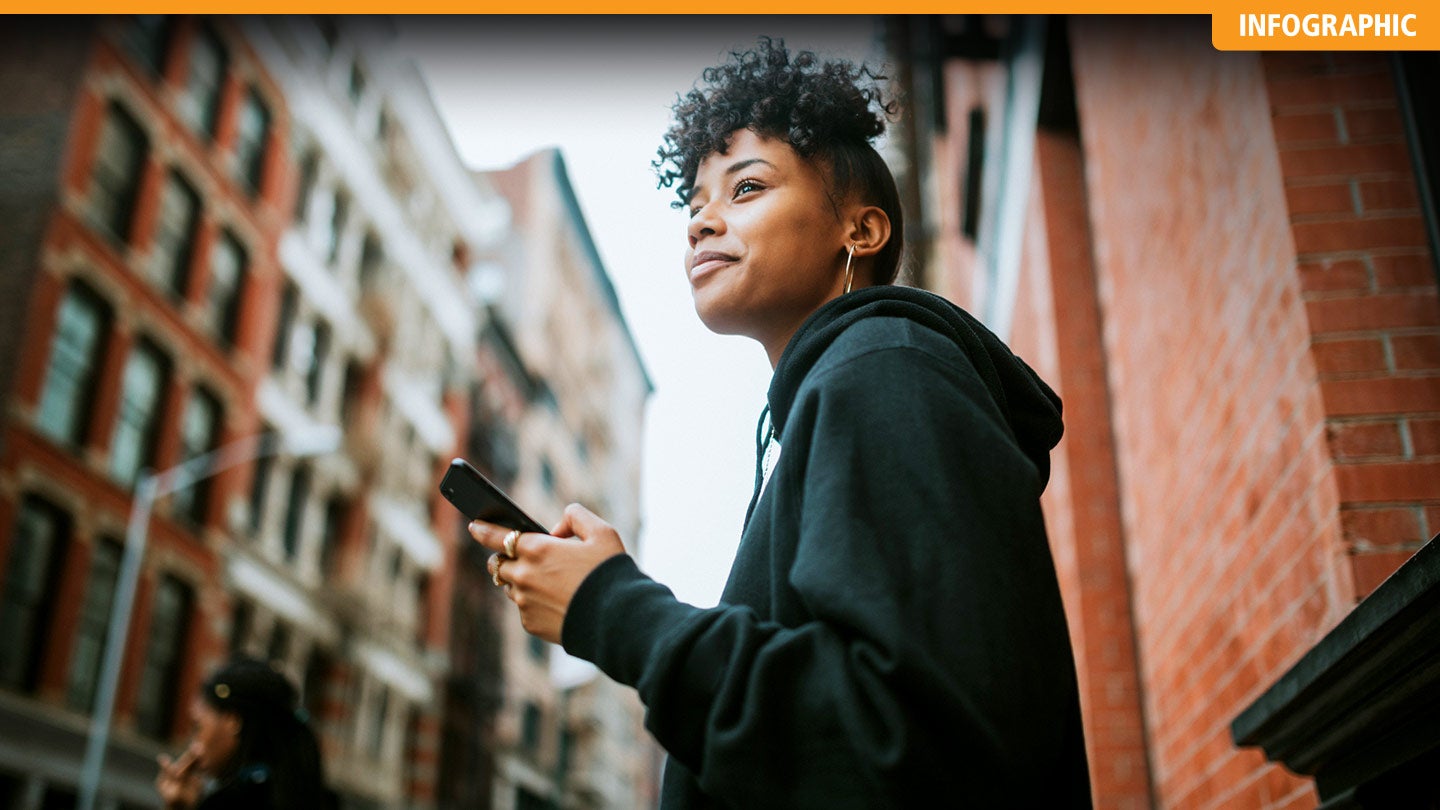 INFOGRAPHIC